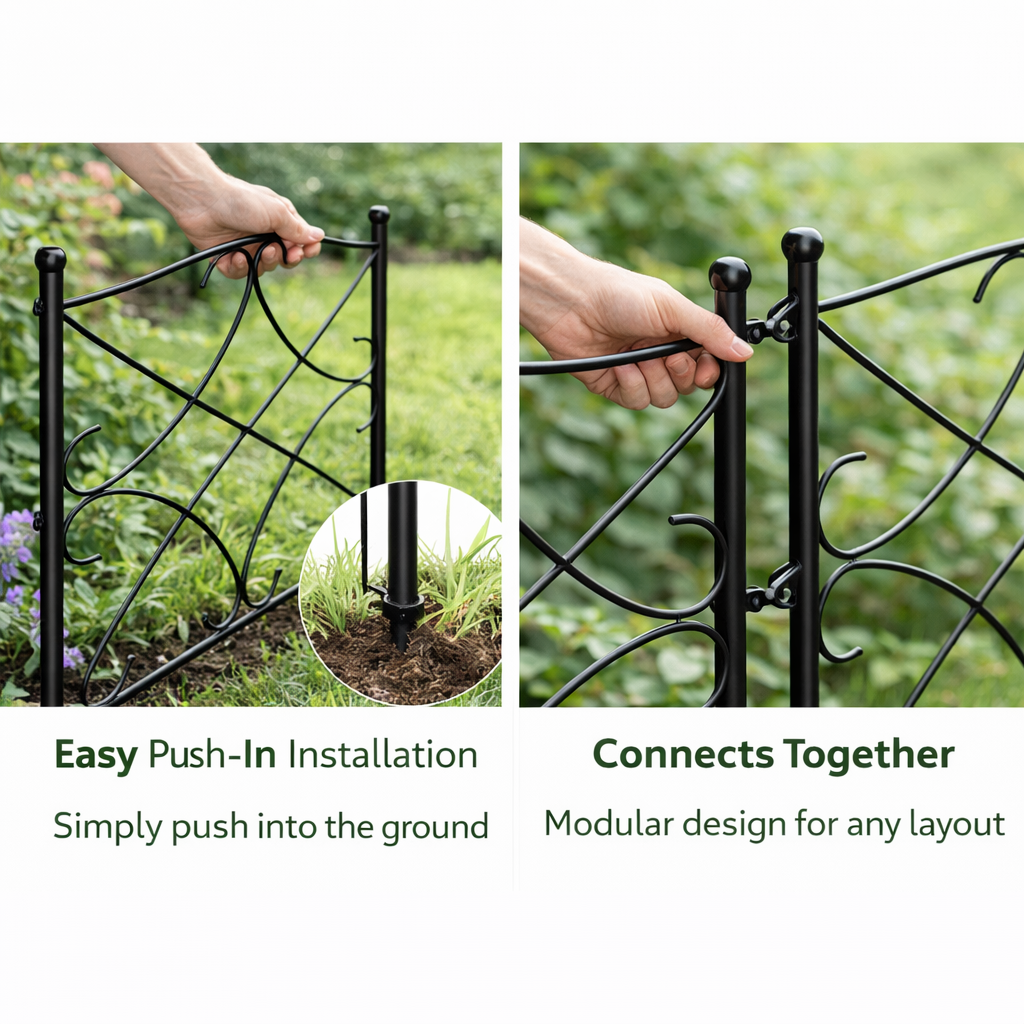 Easy Push-In Installation

Simply push into the ground

Connects Together

Modular design for any layout